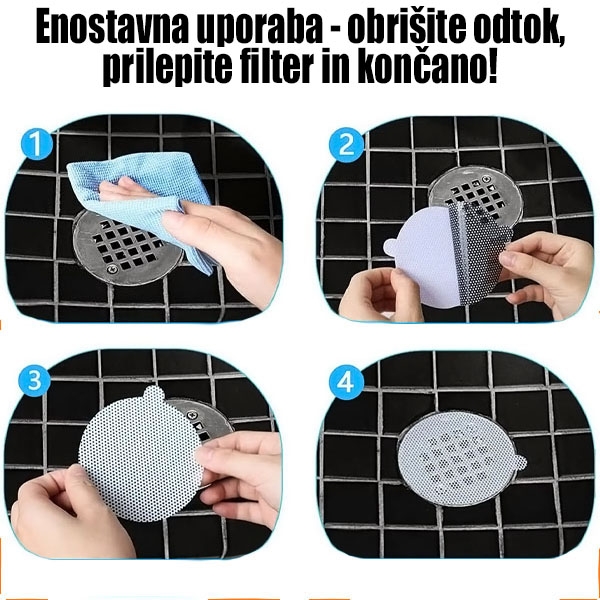 Enostavna uporaba - obrišite odtok, prilepite filter in končano!

1

2

3

4